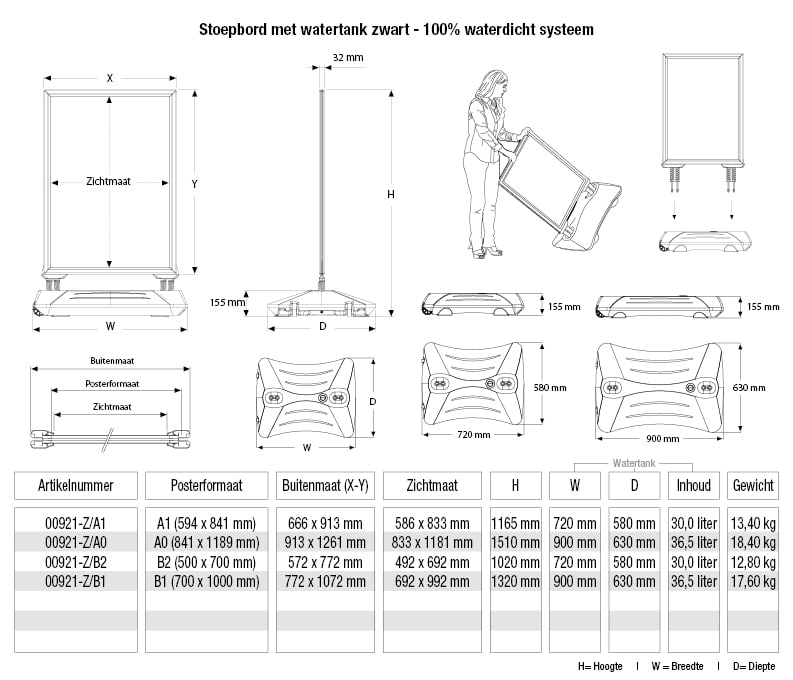 Stoepbord met watertank zwart - 100% waterdicht systeem

X

Zichtmaat

Y

W

32 mm

H

155 mm

D

155 mm

155 mm

Buitenmaat

Posterformaat

Zichtmaat

D

W

580 mm

720 mm

630 mm

900 mm

Watertank

| Artikelnummer | Posterformaat | Buitenmaat (X-Y) | Zichtmaat | H | W | D | Inhoud | Gewicht |
|---|---|---|---|---|---|---|---|---|
| 00921-Z/A1 | A1 (594 x 841 mm) | 666 x 913 mm | 586 x 833 mm | 1165 mm | 720 mm | 580 mm | 30,0 liter | 13,40 kg |
| 00921-Z/A0 | A0 (841 x 1189 mm) | 913 x 1261 mm | 833 x 1181 mm | 1510 mm | 900 mm | 630 mm | 36,5 liter | 18,40 kg |
| 00921-Z/B2 | B2 (500 x 700 mm) | 572 x 772 mm | 492 x 692 mm | 1020 mm | 720 mm | 580 mm | 30,0 liter | 12,80 kg |
| 00921-Z/B1 | B1 (700 x 1000 mm) | 772 x 1072 mm | 692 x 992 mm | 1320 mm | 900 mm | 630 mm | 36,5 liter | 17,60 kg |

H= Hoogte | W = Breedte | D= Diepte